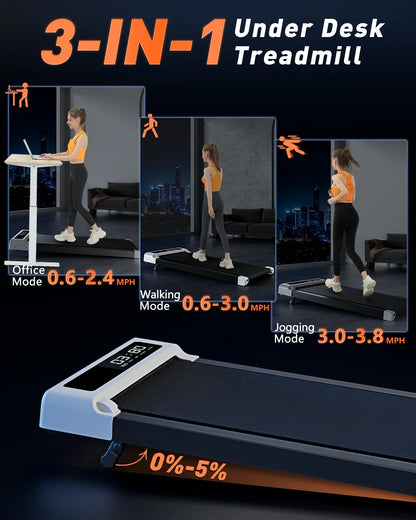 3-IN-1 Under Desk Treadmill

Office Mode 0.6-2.4 MPH

Walking Mode 0.6-3.0 MPH

Jogging Mode 3.0-3.8 MPH

0%-5%