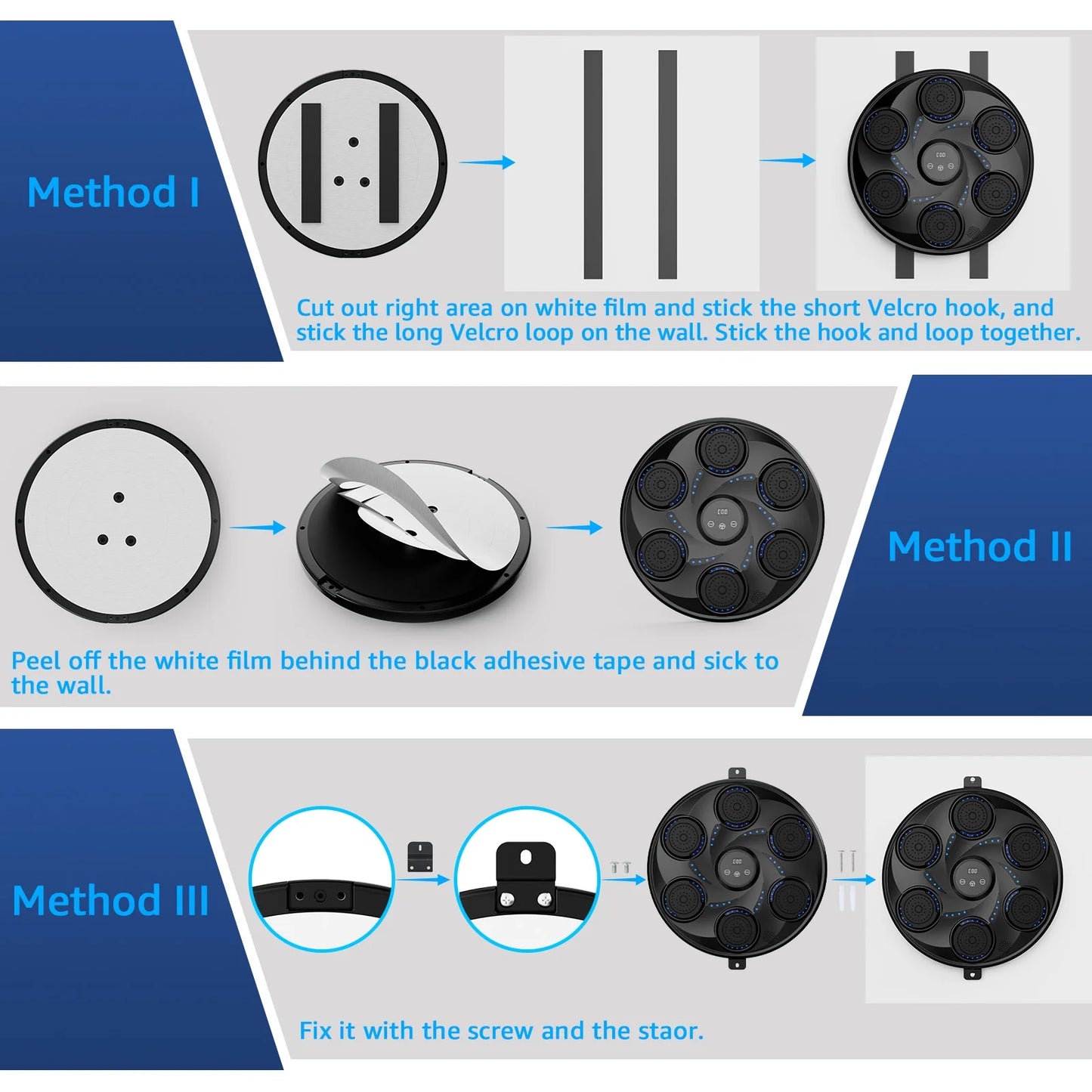 Method I

Cut out right area on white film and stick the short Velcro hook, and stick the long Velcro loop on the wall. Stick the hook and loop together.

Method II

Peel off the white film behind the black adhesive tape and sick to the wall.

Method III

Fix it with the screw and the staor.